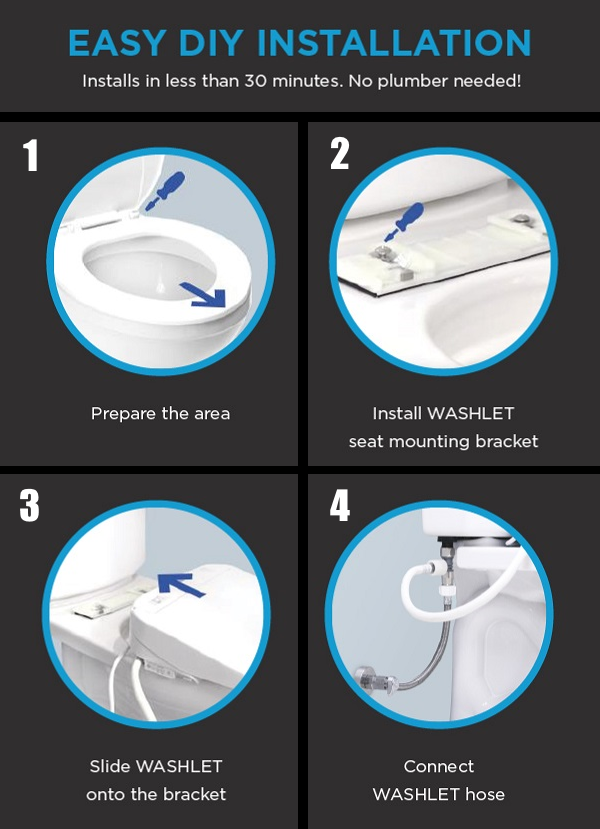 EASY DIY INSTALLATION

Installs in less than 30 minutes. No plumber needed!

1

Prepare the area

2

Install WASHLET seat mounting bracket

3

Slide WASHLET onto the bracket

4

Connect WASHLET hose